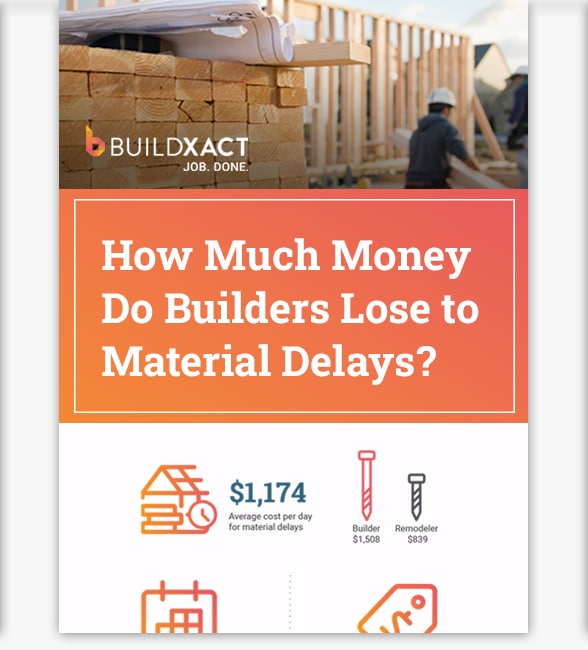 BUILDXACT
JOB. DONE.

How Much Money Do Builders Lose to Material Delays?

$1,174
Average cost per day for material delays

Builder
$1,508

Remodeler
$839